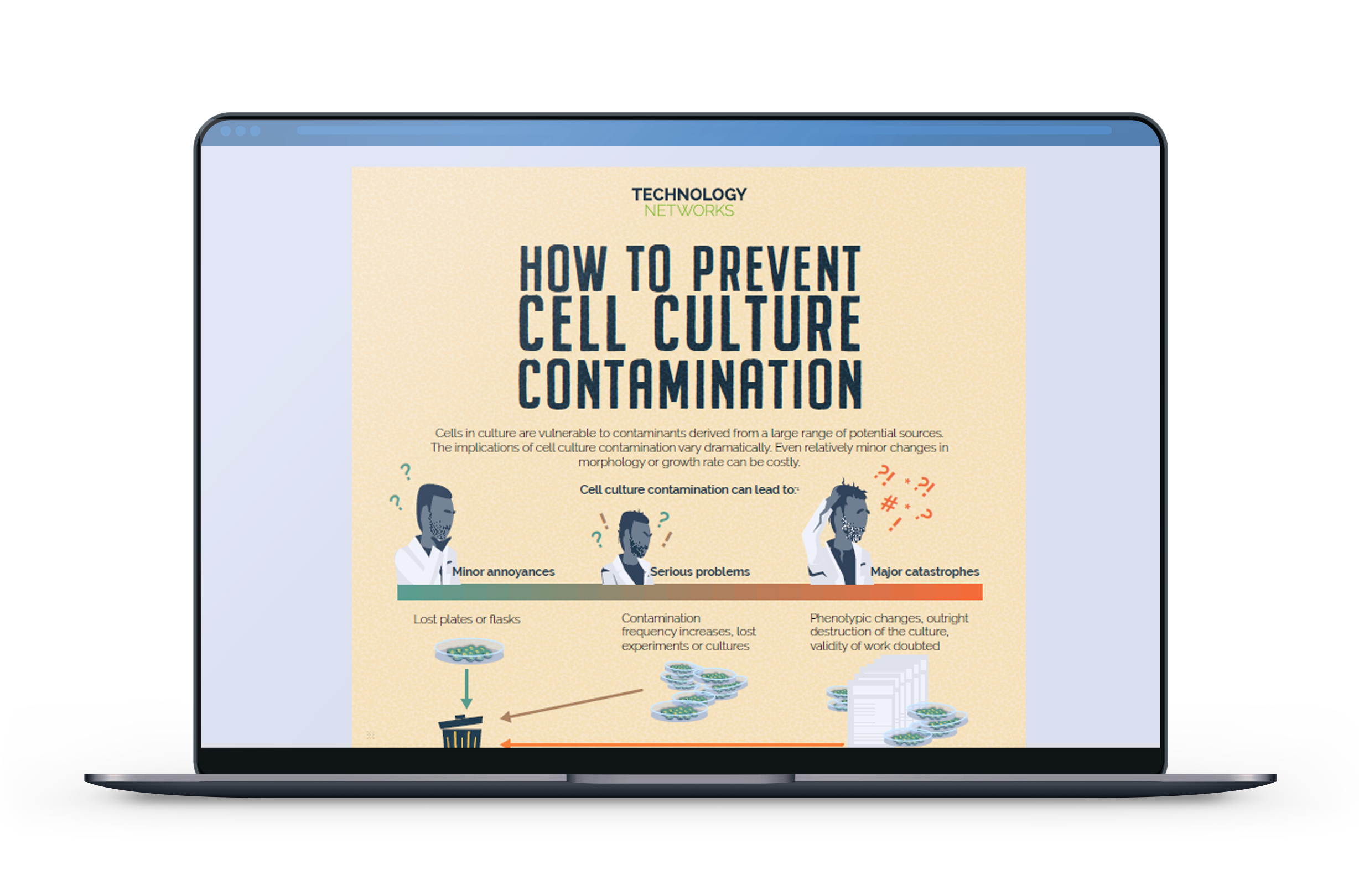 TECHNOLOGY
NETWORKS

HOW TO PREVENT CELL CULTURE CONTAMINATION

Cells in culture are vulnerable to contaminants derived from a large range of potential sources. The implications of cell culture contamination vary dramatically. Even relatively minor changes in morphology or growth rate can be costly.

Cell culture contamination can lead to:

Minor annoyances

Serious problems

Major catastrophes

Lost plates or flasks

Contamination frequency increases, lost experiments or cultures

Phenotypic changes, outright destruction of the culture, validity of work doubted